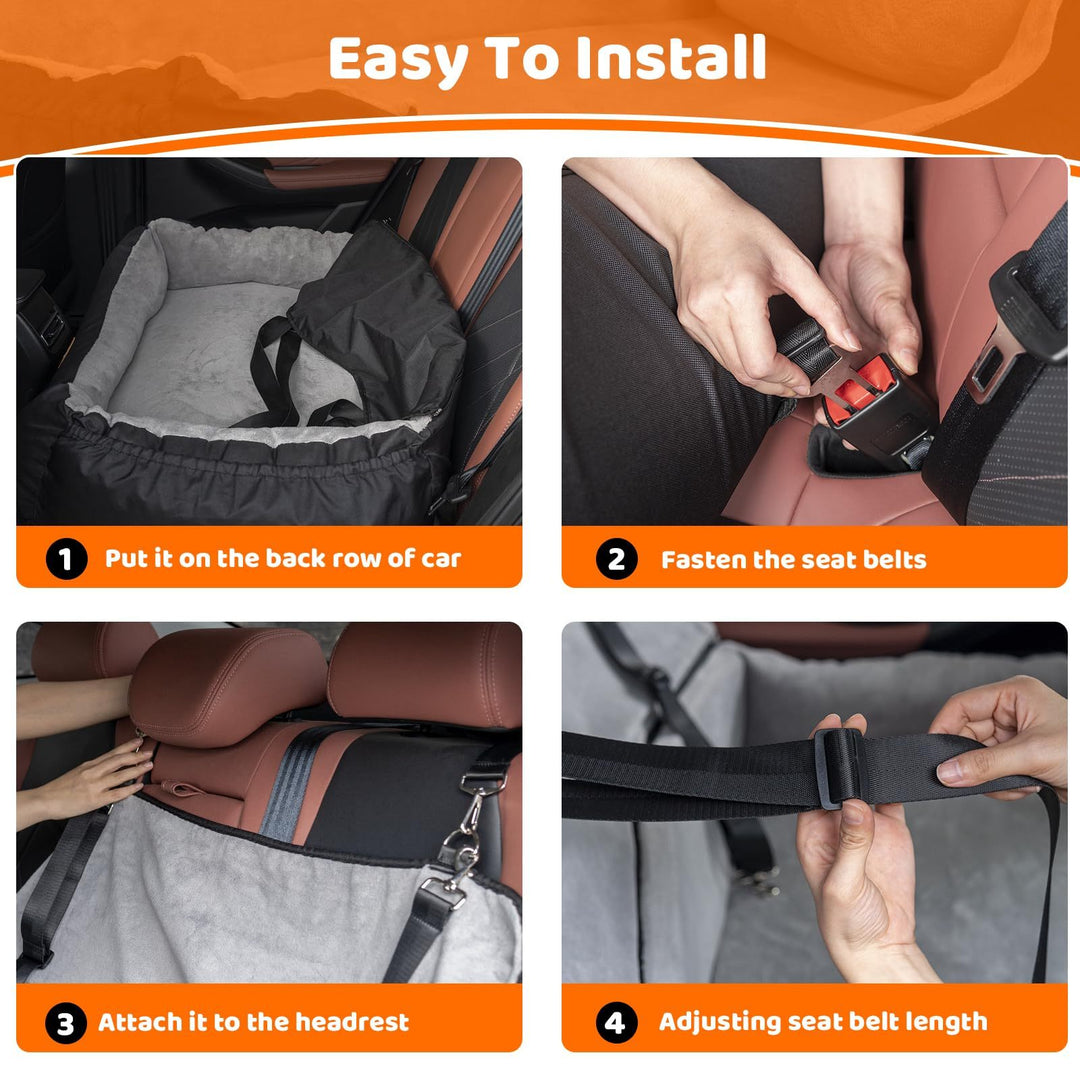 Easy To Install

1 Put it on the back row of car

2 Fasten the seat belts

3 Attach it to the headrest

4 Adjusting seat belt length