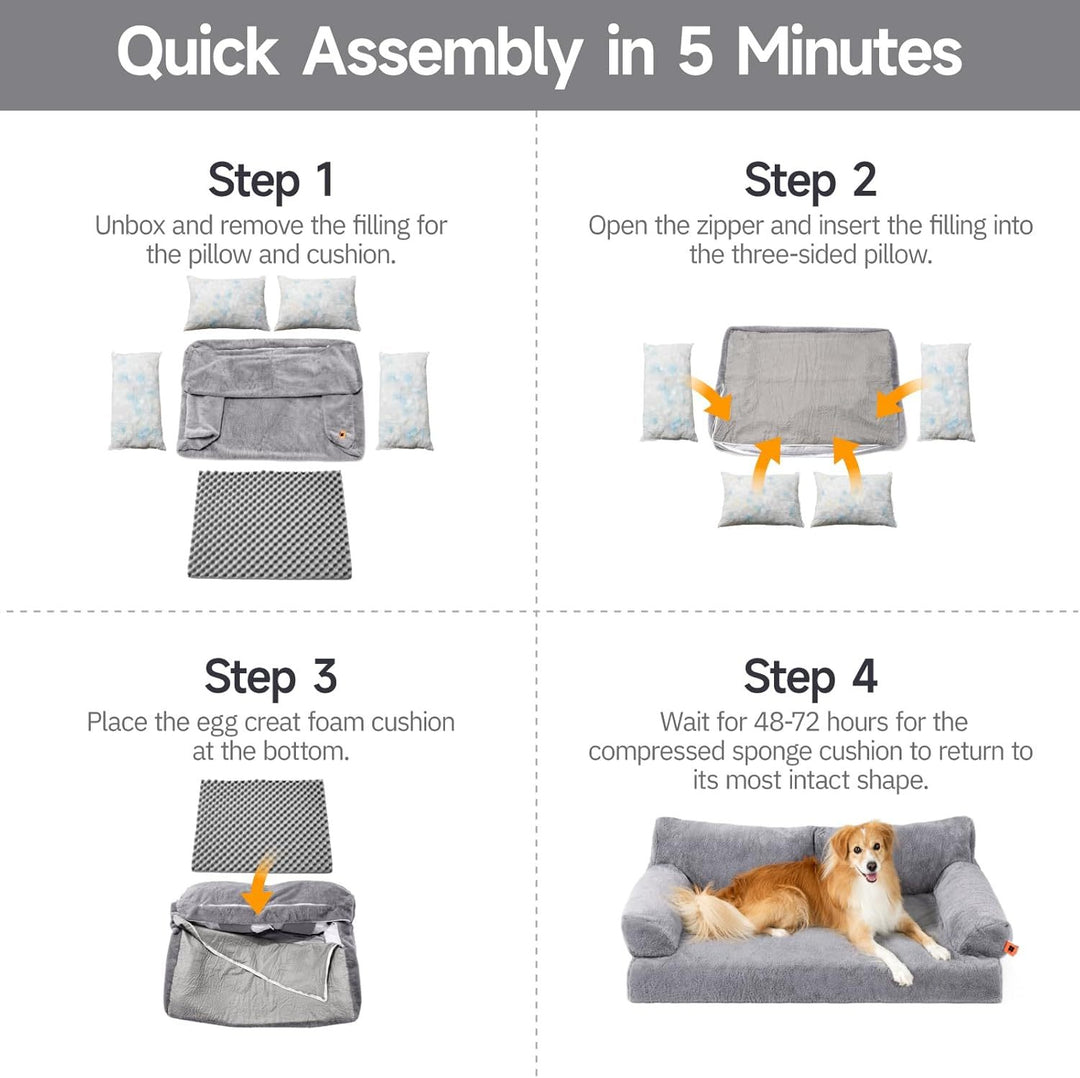 Quick Assembly in 5 Minutes

Step 1
Unbox and remove the filling for the pillow and cushion.

Step 2
Open the zipper and insert the filling into the three-sided pillow.

Step 3
Place the egg creat foam cushion at the bottom.

Step 4
Wait for 48-72 hours for the compressed sponge cushion to return to its most intact shape.